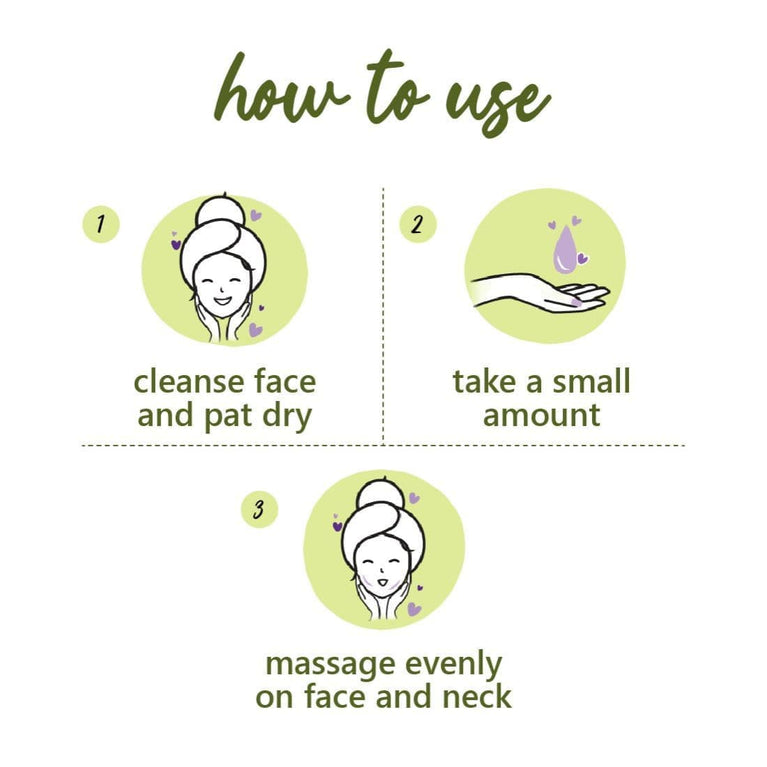 how to use

1

cleanse face and pat dry

2

take a small amount

3

massage evenly on face and neck